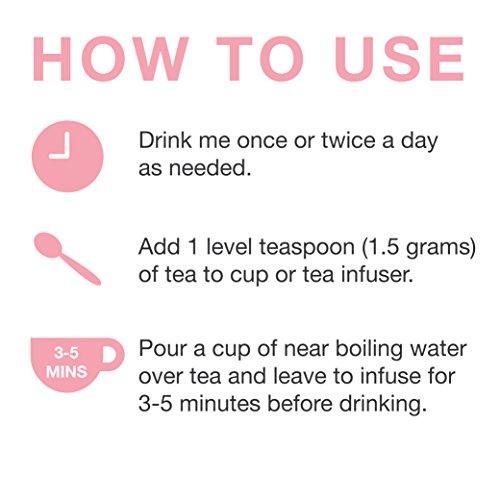 HOW TO USE

Drink me once or twice a day as needed.

Add 1 level teaspoon (1.5 grams) of tea to cup or tea infuser.

3-5 MINS

Pour a cup of near boiling water over tea and leave to infuse for 3-5 minutes before drinking.