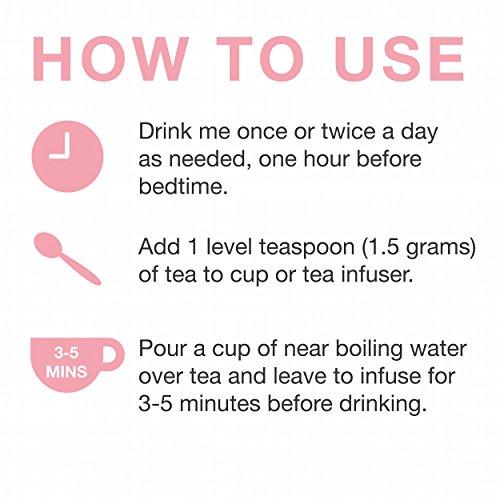 HOW TO USE

Drink me once or twice a day as needed, one hour before bedtime.

Add 1 level teaspoon (1.5 grams) of tea to cup or tea infuser.

3-5 MINS

Pour a cup of near boiling water over tea and leave to infuse for 3-5 minutes before drinking.