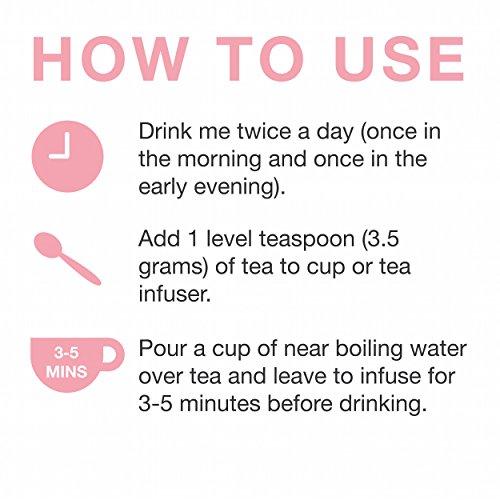 HOW TO USE

Drink me twice a day (once in the morning and once in the early evening).

Add 1 level teaspoon (3.5 grams) of tea to cup or tea infuser.

3-5 MINS

Pour a cup of near boiling water over tea and leave to infuse for 3-5 minutes before drinking.